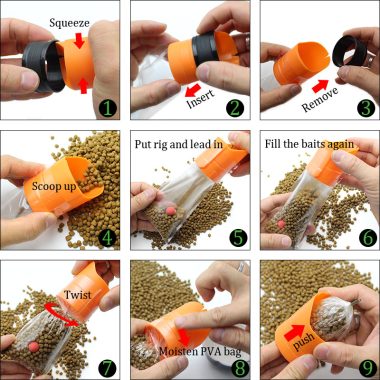 Squeeze
1

Insert
2

Remove
3

Scoop up
4

Put rig and lead in
5

Fill the baits again
6

Twist
7

Moisten PVA bag
8

push
9